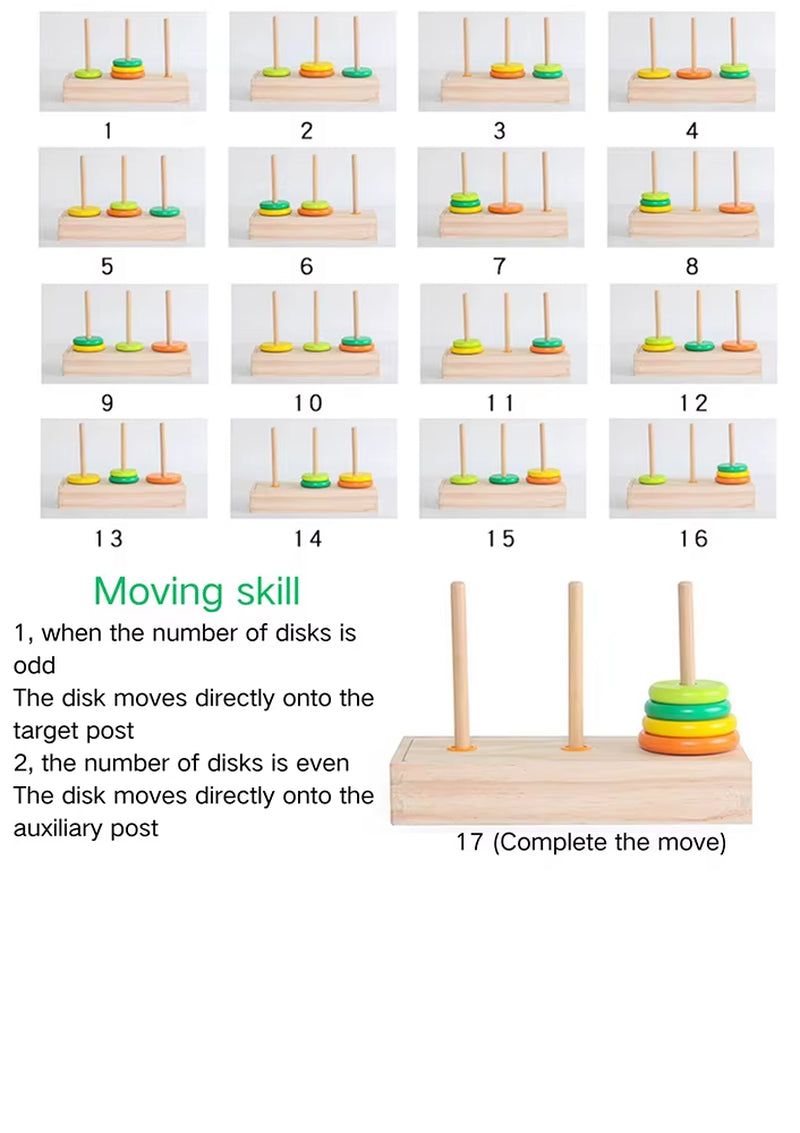 1
2
3
4
5
6
7
8
9
10
11
12
13
14
15
16

Moving skill
1, when the number of disks is odd
The disk moves directly onto the target post
2, the number of disks is even
The disk moves directly onto the auxiliary post

17 (Complete the move)